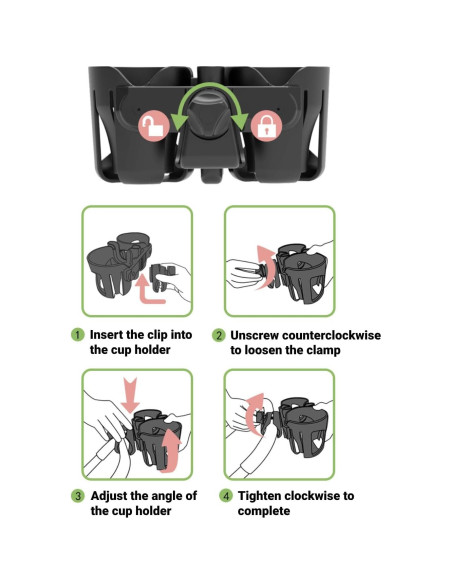 1 Insert the clip into the cup holder

2 Unscrew counterclockwise to loosen the clamp

3 Adjust the angle of the cup holder

4 Tighten clockwise to complete