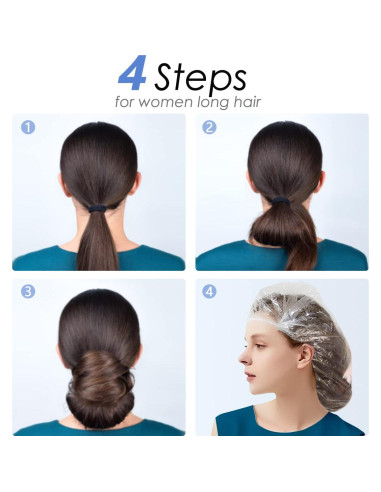 4 Steps
for women long hair

1

2

3

4