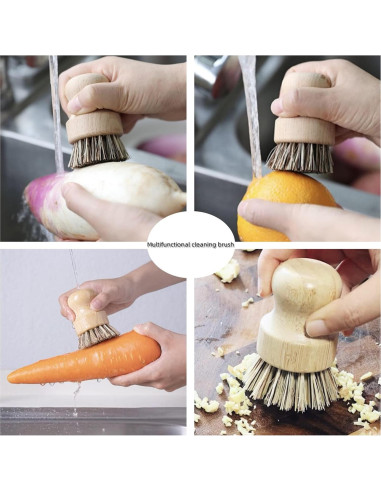 Multifunctional cleaning brush