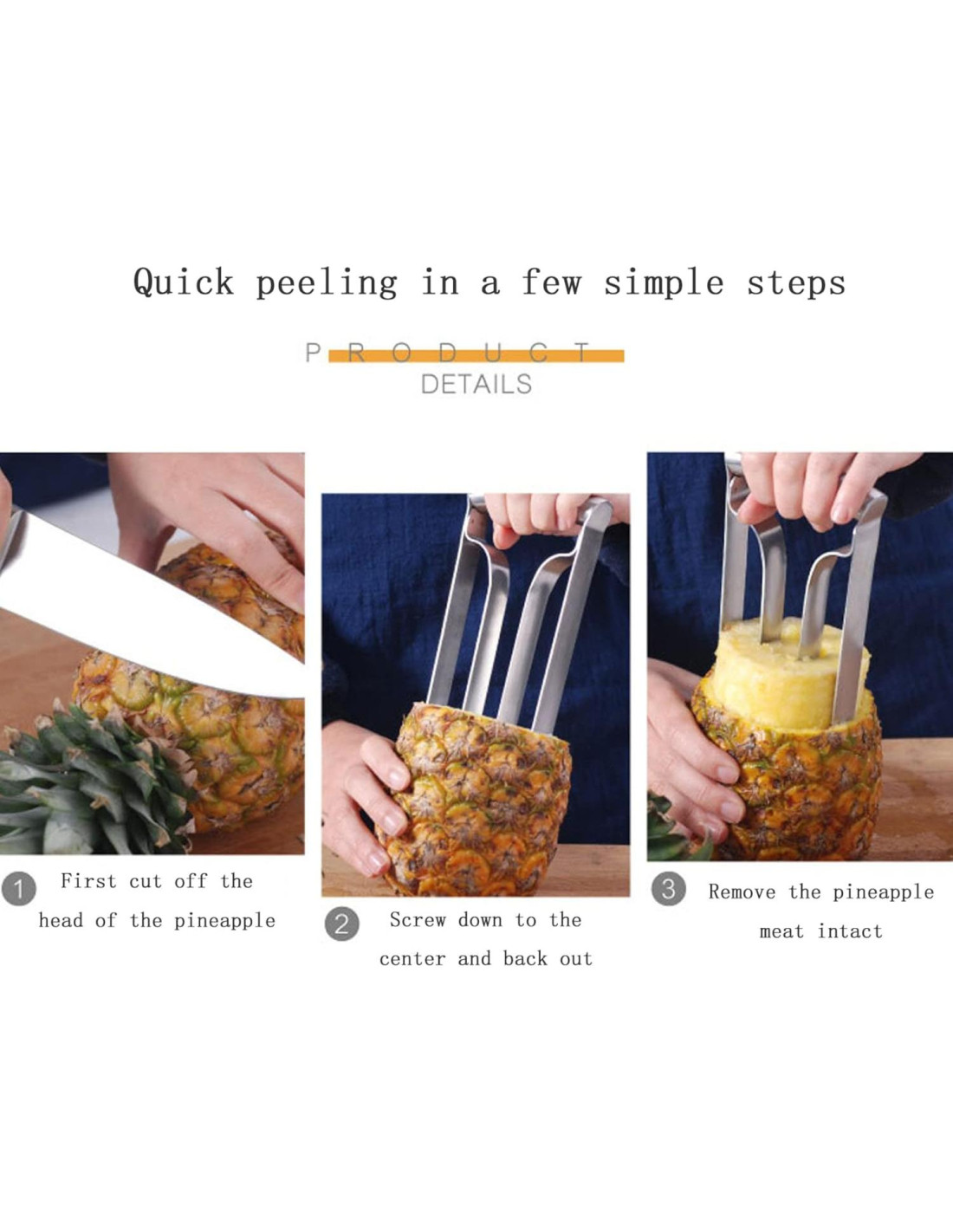 Quick peeling in a few simple steps

PRODUCT
DETAILS

1 First cut off the head of the pineapple

2 Screw down to the center and back out

3 Remove the pineapple meat intact