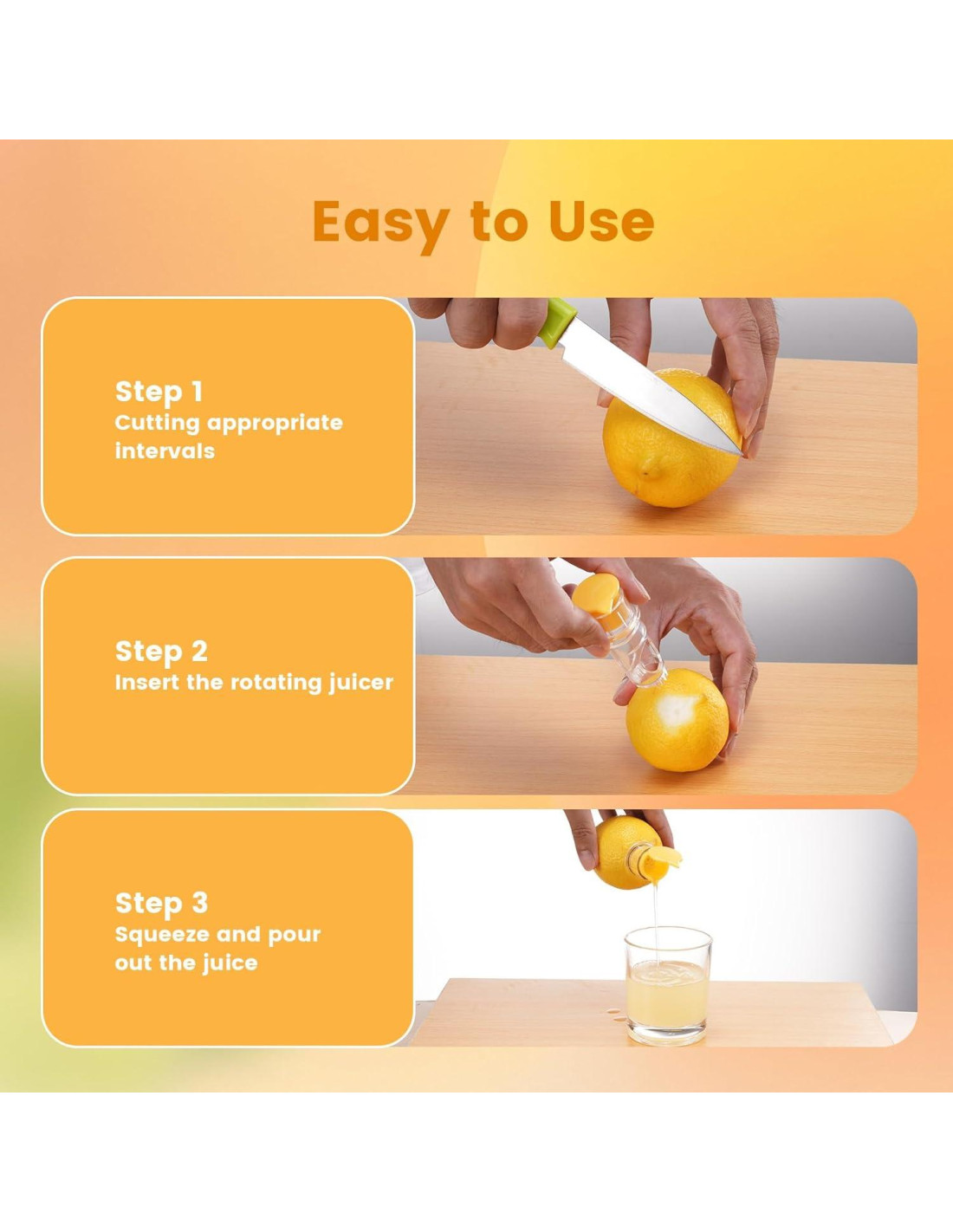 Easy to Use

Step 1
Cutting appropriate intervals

Step 2
Insert the rotating juicer

Step 3
Squeeze and pour out the juice