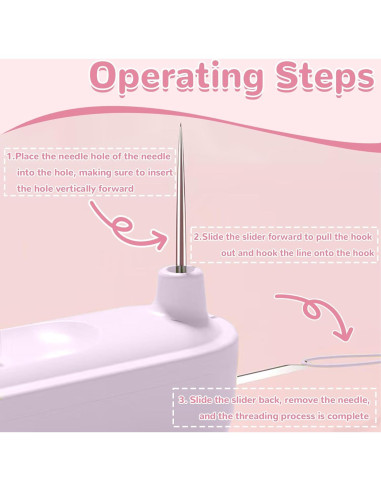 Operating Steps

1.Place the needle hole of the needle into the hole, making sure to insert the hole vertically forward

2.Slide the slider forward to pull the hook out and hook the line onto the hook

3. Slide the slider back, remove the needle, and the threading process is complete