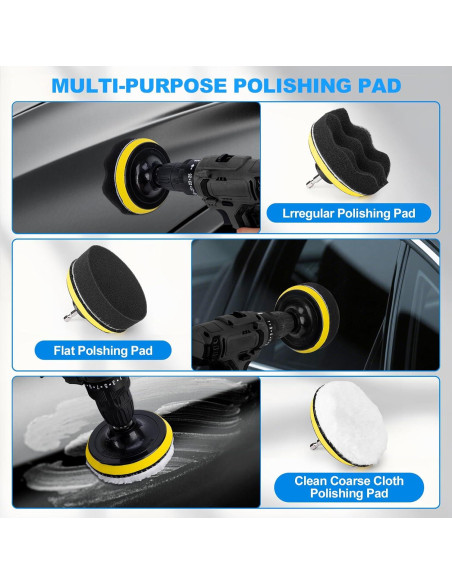 MULTI-PURPOSE POLISHING PAD

Lrregular Polishing Pad

Flat Polshing Pad

Clean Coarse Cloth Polishing Pad