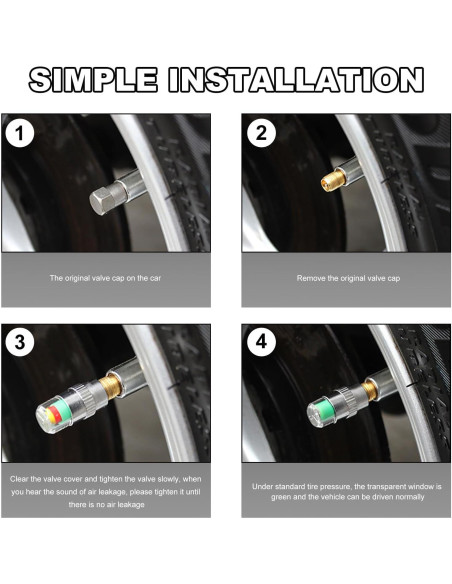 SIMPLE INSTALLATION

1

The original valve cap on the car

2

Remove the original valve cap

3

Clear the valve cover and tighten the valve slowly, when you hear the sound of air leakage, please tighten it until there is no air leakage

4

Under standard tire pressure, the transparent window is green and the vehicle can be driven normally