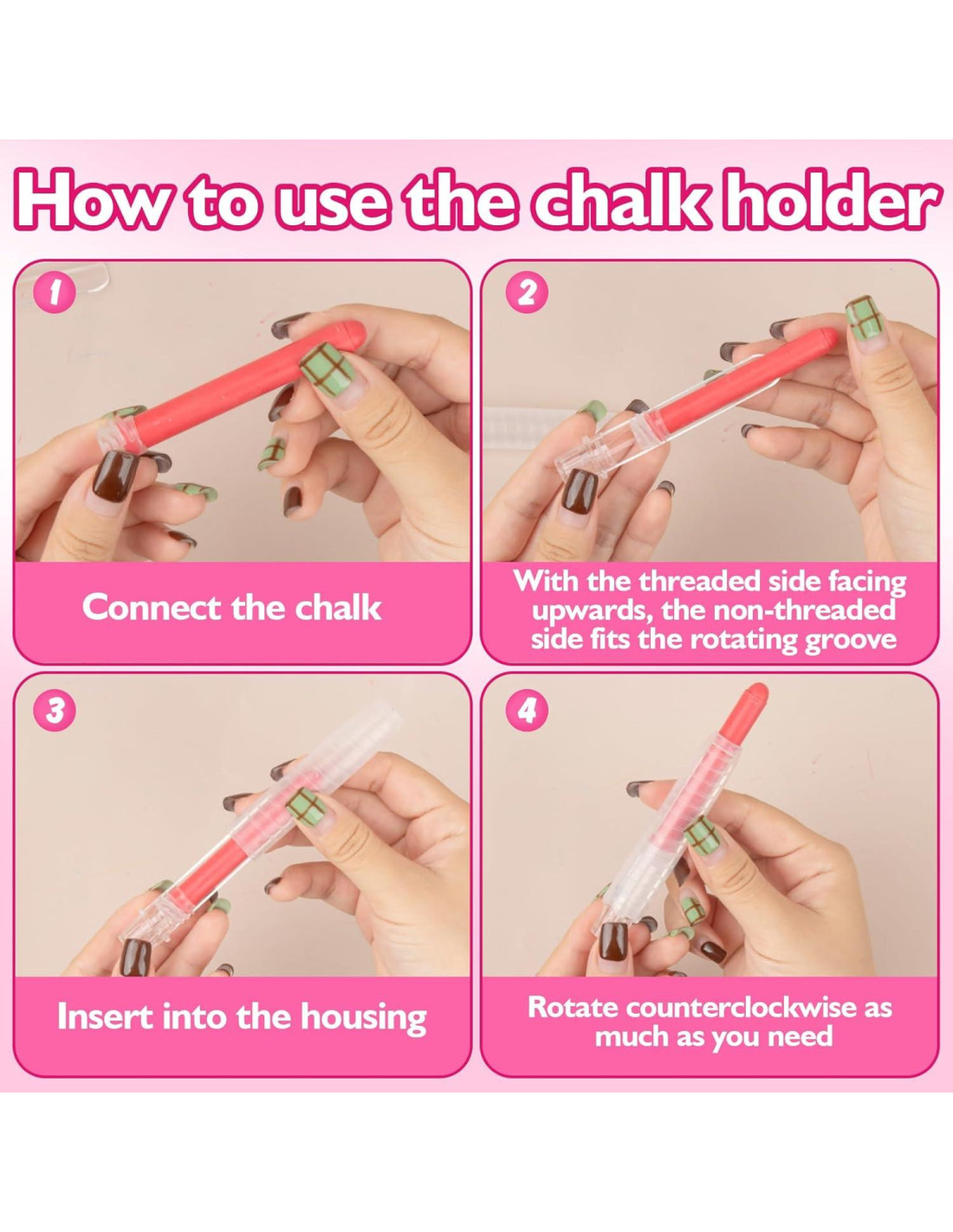 How to use the chalk holder

1

Connect the chalk

2

With the threaded side facing upwards, the non-threaded side fits the rotating groove

3

Insert into the housing

4

Rotate counterclockwise as much as you need