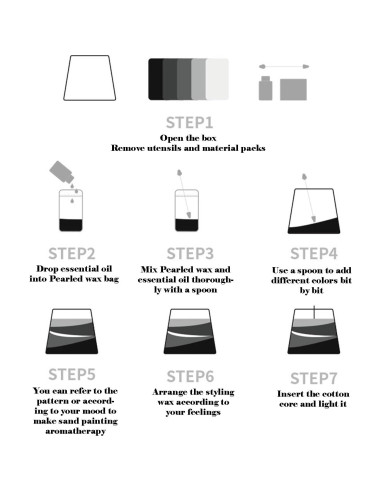 STEP1
Open the box
Remove utensils and material packs

STEP2
Drop essential oil into Pearled wax bag

STEP3
Mix Pearled wax and essential oil thoroughly with a spoon

STEP4
Use a spoon to add different colors bit by bit

STEP5
You can refer to the pattern or according to your mood to make sand painting aromatherapy

STEP6
Arrange the styling wax according to your feelings

STEP7
Insert the cotton core and light it