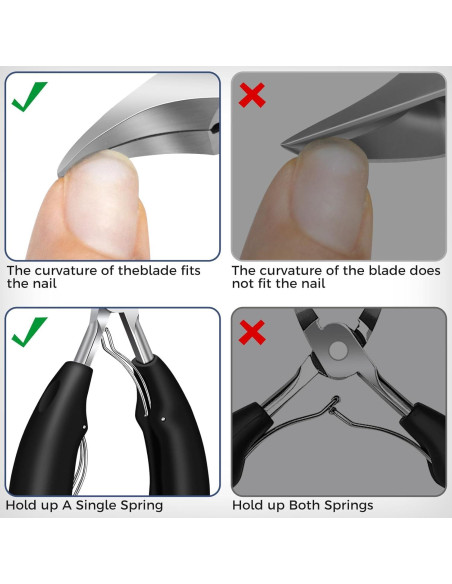 The curvature of theblade fits the nail

The curvature of the blade does not fit the nail

Hold up A Single Spring

Hold up Both Springs