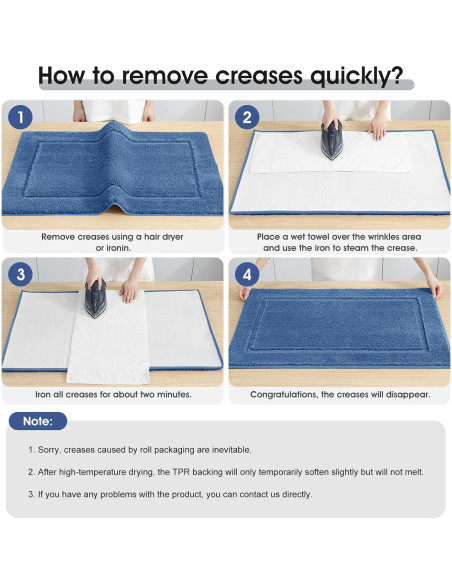 How to remove creases quickly?

1

Remove creases using a hair dryer or ironin.

2

Place a wet towel over the wrinkles area and use the iron to steam the crease.

3

Iron all creases for about two minutes.

4

Congratulations, the creases will disappear.

Note:

1. Sorry, creases caused by roll packaging are inevitable.

2. After high-temperature drying, the TPR backing will only temporarily soften slightly but will not melt.

3. If you have any problems with the product, you can contact us directly.