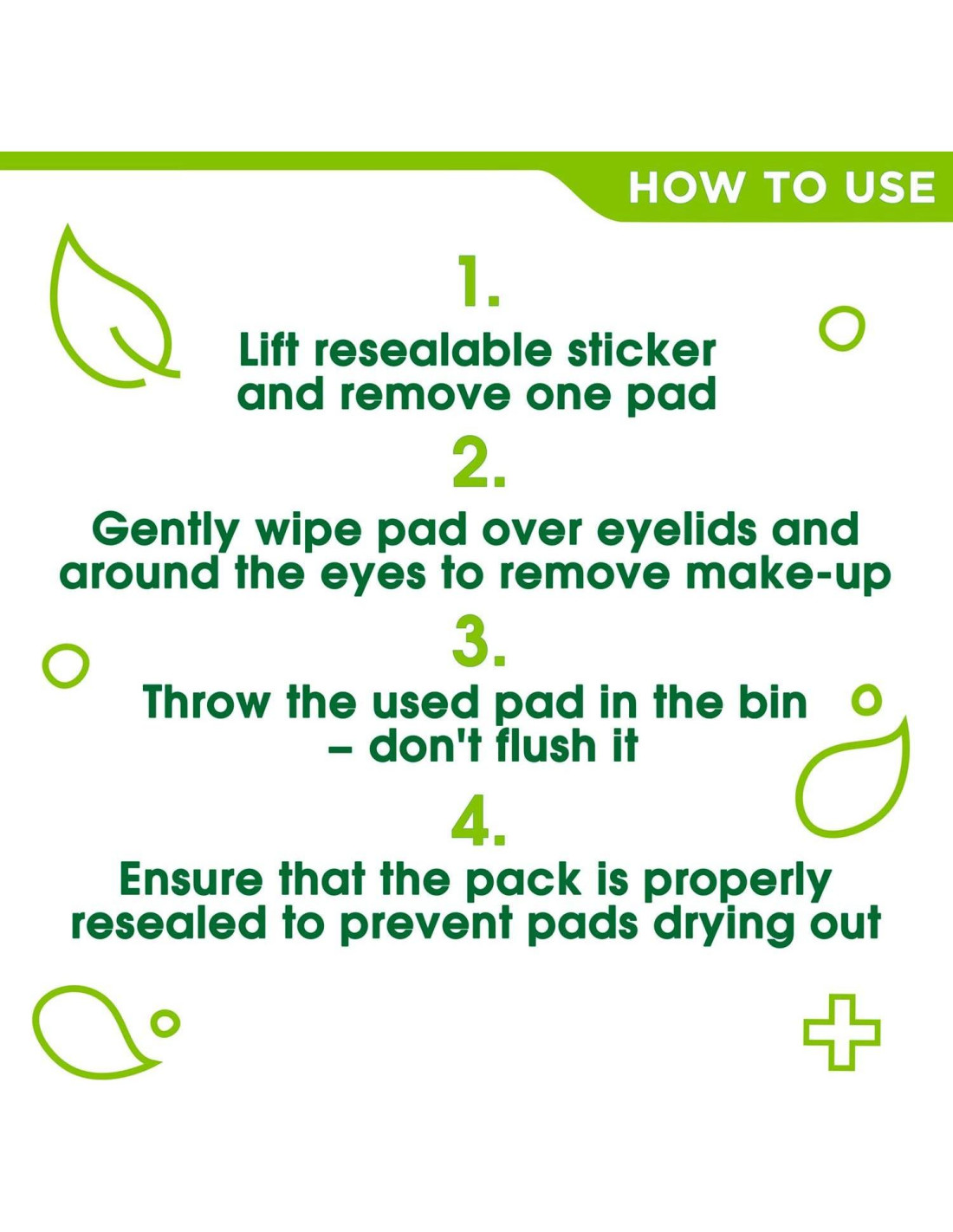 HOW TO USE

1.
Lift resealable sticker and remove one pad

2.
Gently wipe pad over eyelids and around the eyes to remove make-up

3.
Throw the used pad in the bin – don't flush it

4.
Ensure that the pack is properly resealed to prevent pads drying out