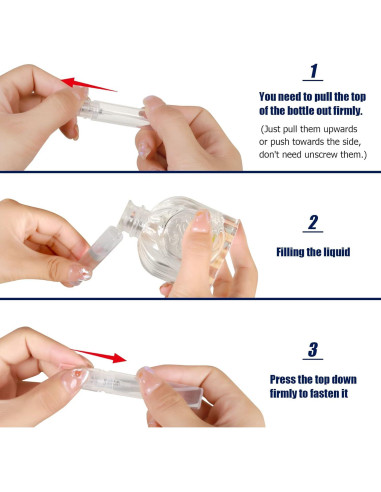 1

You need to pull the top of the bottle out firmly.

(Just pull them upwards or push towards the side, don't need unscrew them.)

2

Filling the liquid

3

Press the top down firmly to fasten it