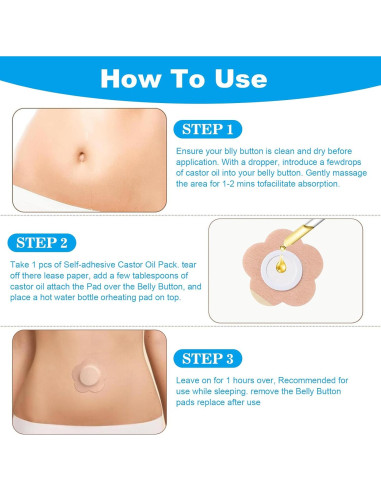 How To Use

STEP 1

Ensure your blly button is clean and dry before application. With a dropper, introduce a fewdrops of castor oil into your belly button. Gently massage the area for 1-2 mins tofacilitate absorption.

STEP 2

Take 1 pcs of Self-adhesive Castor Oil Pack. tear off there lease paper, add a few tablespoons of castor oil attach the Pad over the Belly Button, and place a hot water bottle orheating pad on top.

STEP 3

Leave on for 1 hours over, Recommended for use while sleeping. remove the Belly Button pads replace after use