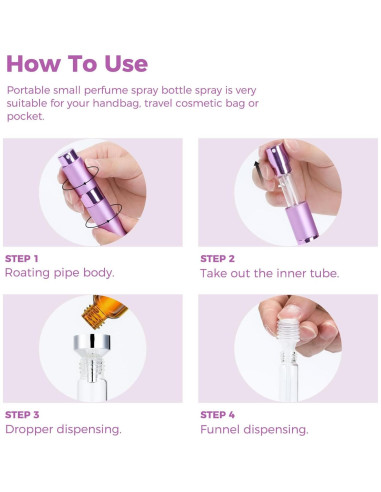 How To Use

Portable small perfume spray bottle spray is very suitable for your handbag, travel cosmetic bag or pocket.

STEP 1
Roating pipe body.

STEP 2
Take out the inner tube.

STEP 3
Dropper dispensing.

STEP 4
Funnel dispensing.