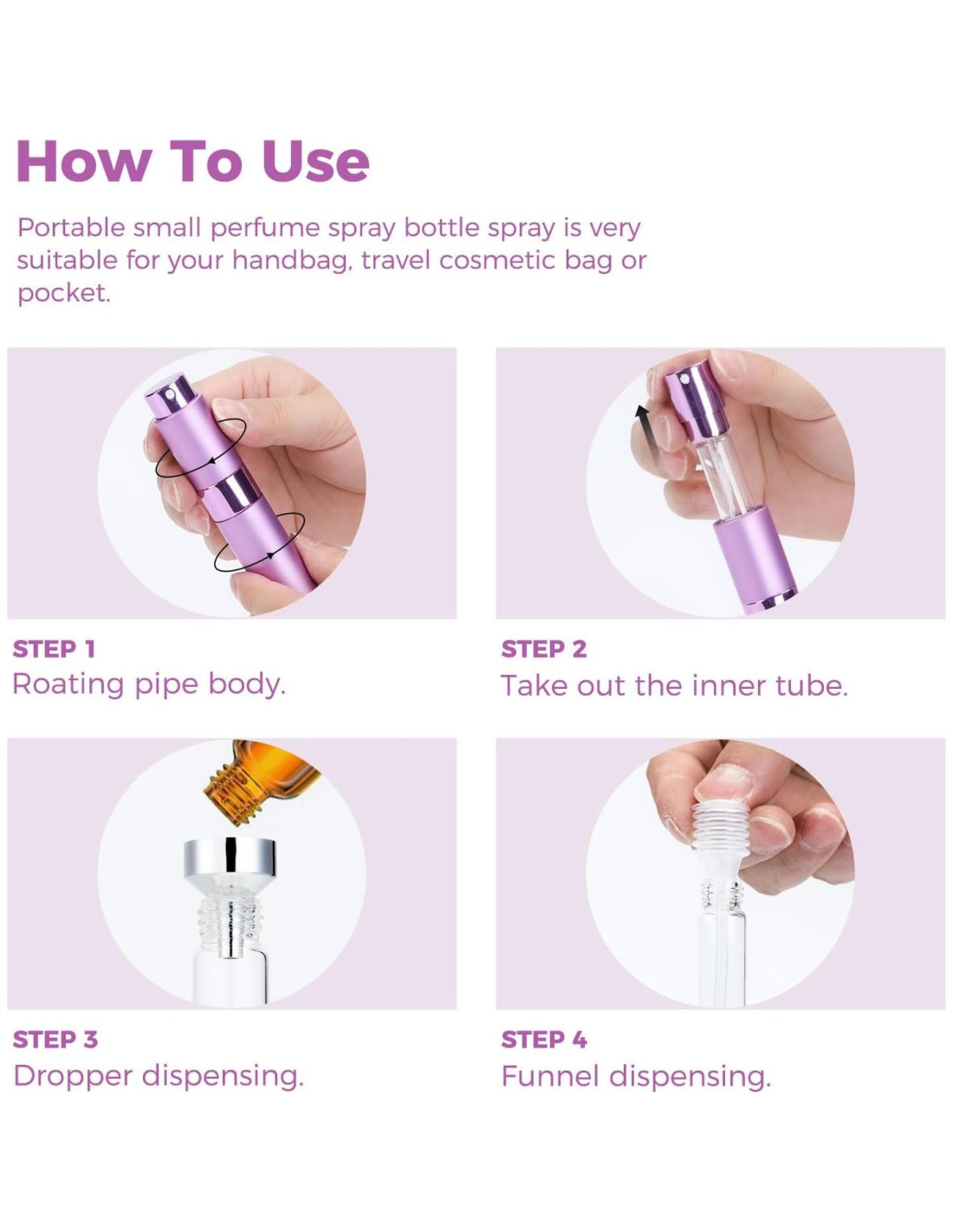 How To Use

Portable small perfume spray bottle spray is very suitable for your handbag, travel cosmetic bag or pocket.

STEP 1
Roating pipe body.

STEP 2
Take out the inner tube.

STEP 3
Dropper dispensing.

STEP 4
Funnel dispensing.