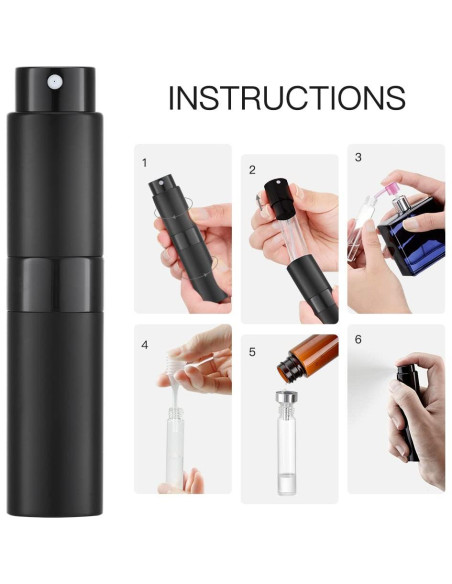 INSTRUCTIONS

1

2

3

4

5

6