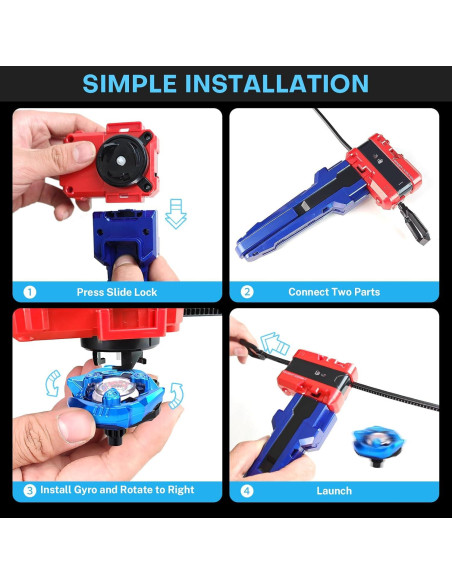 SIMPLE INSTALLATION

1 Press Slide Lock

2 Connect Two Parts

3 Install Gyro and Rotate to Right

4 Launch