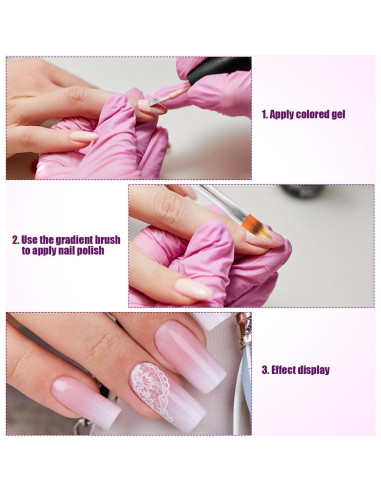 1. Apply colored gel

2. Use the gradient brush to apply nail polish

3. Effect display