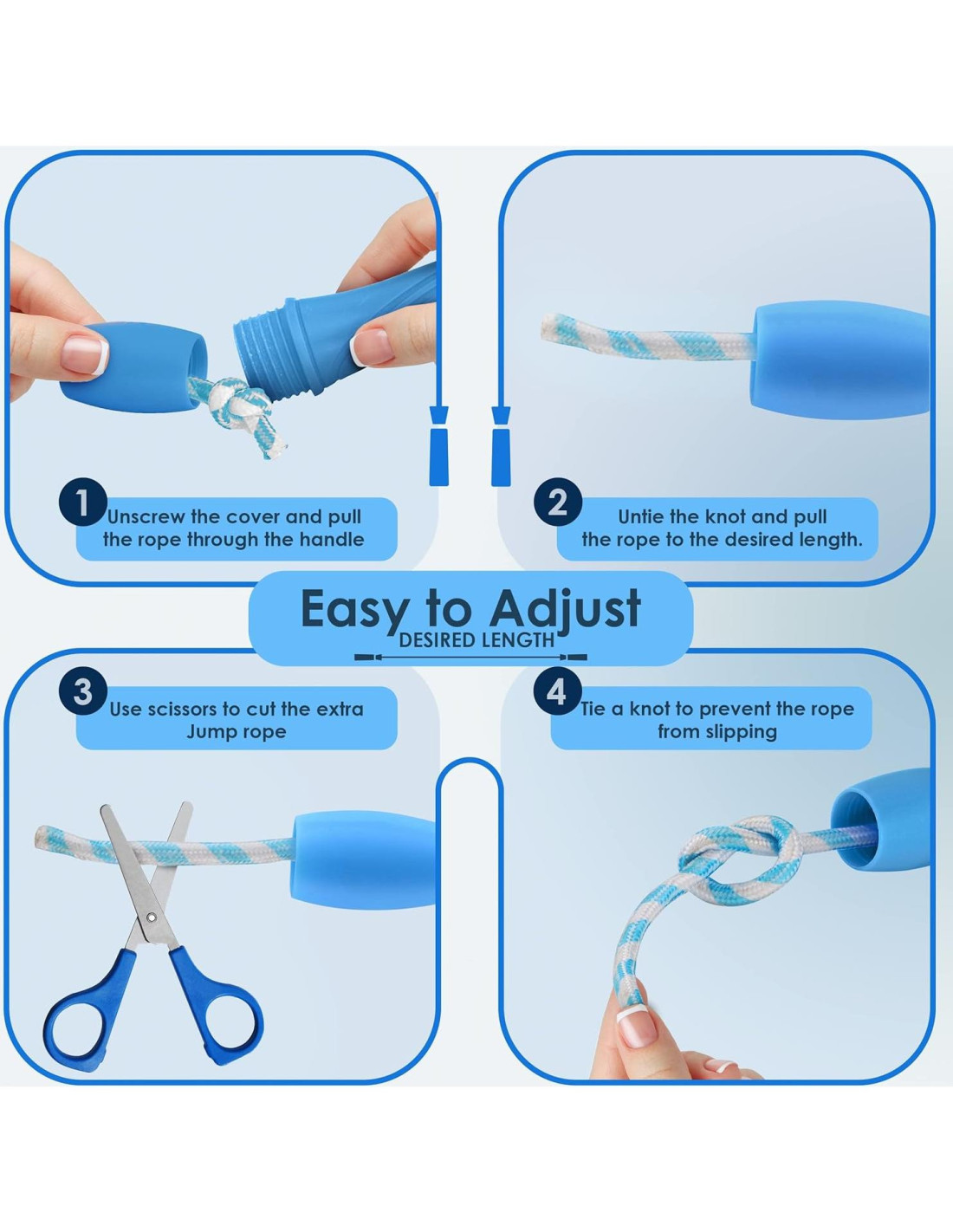 1 Unscrew the cover and pull the rope through the handle

2 Untie the knot and pull the rope to the desired length.

Easy to Adjust
DESIRED LENGTH

3 Use scissors to cut the extra Jump rope

4 Tie a knot to prevent the rope from slipping