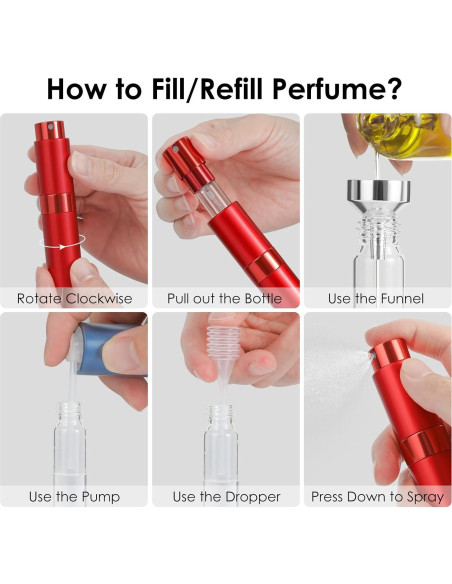 How to Fill/Refill Perfume?

Rotate Clockwise

Pull out the Bottle

Use the Funnel

Use the Pump

Use the Dropper

Press Down to Spray