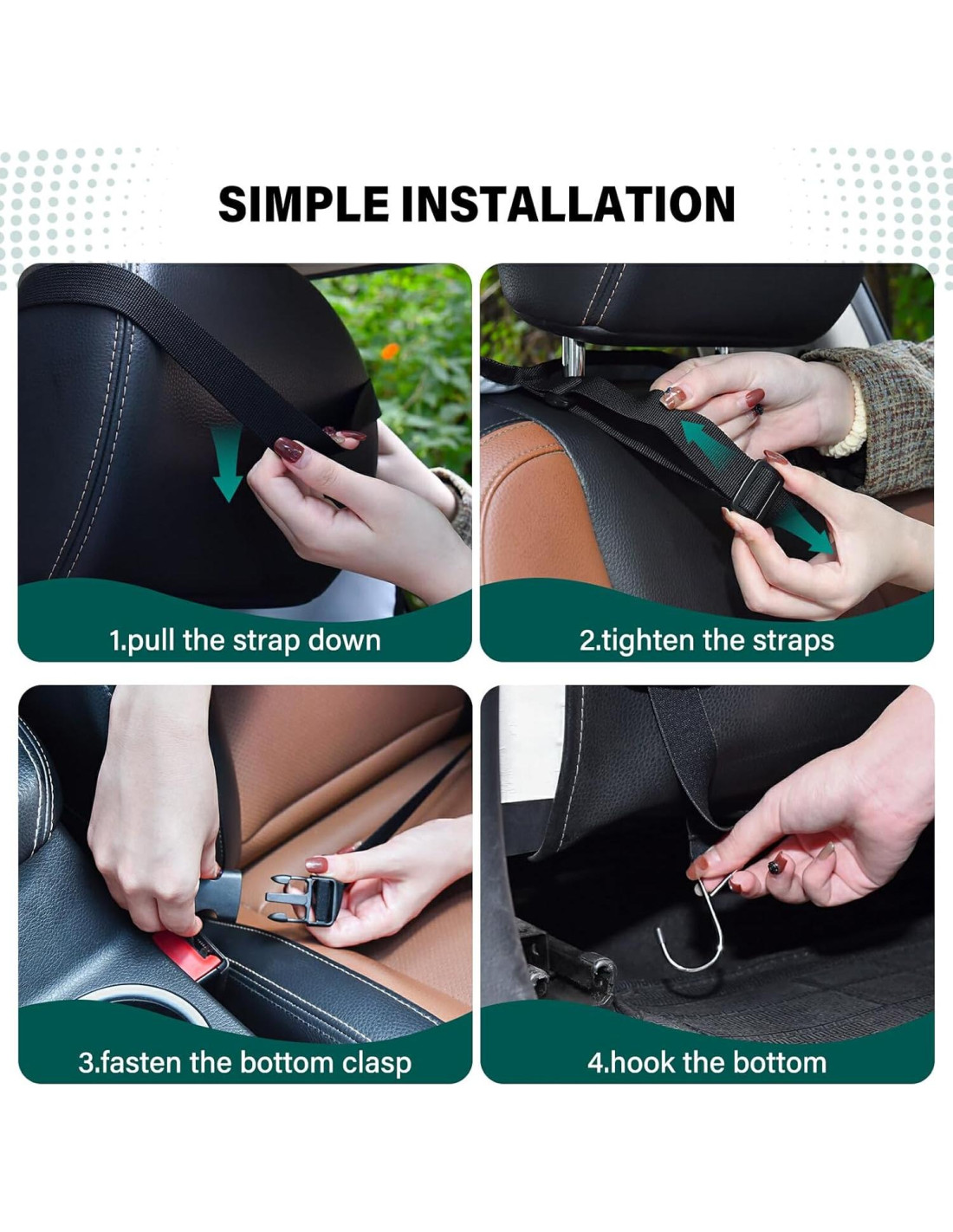 SIMPLE INSTALLATION

1.pull the strap down

2.tighten the straps

3.fasten the bottom clasp

4.hook the bottom