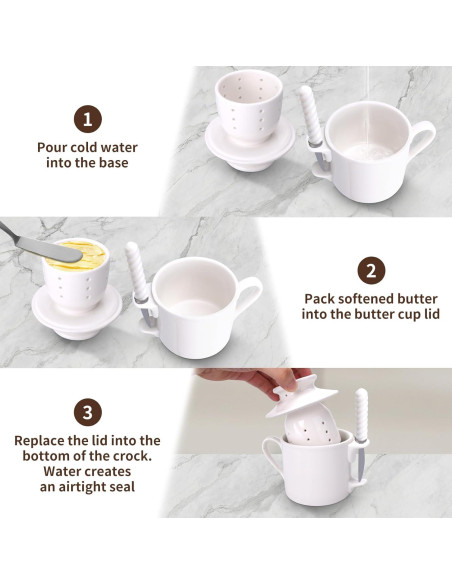 1

Pour cold water into the base

2

Pack softened butter into the butter cup lid

3

Replace the lid into the bottom of the crock. Water creates an airtight seal