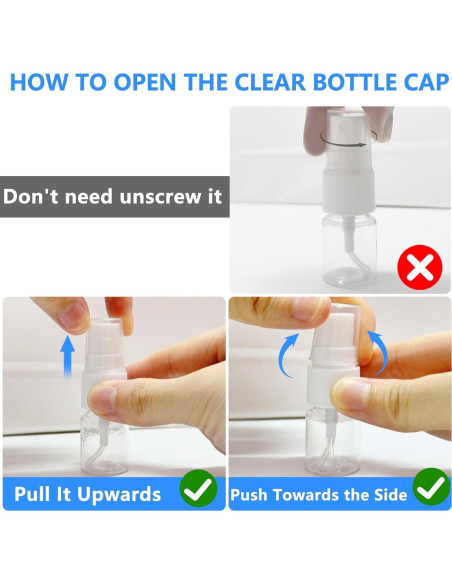 HOW TO OPEN THE CLEAR BOTTLE CAP

Don't need unscrew it

Pull It Upwards

Push Towards the Side