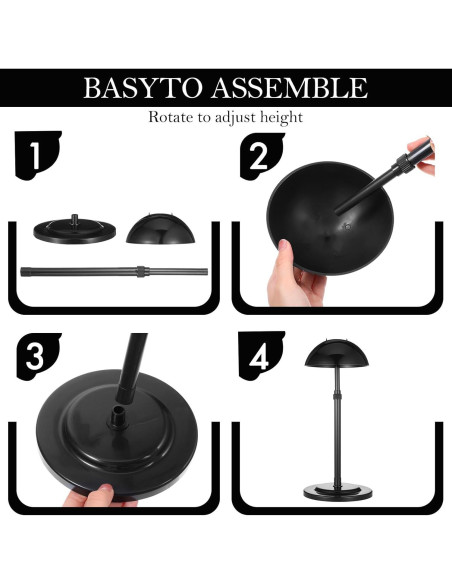 BASYTO ASSEMBLE

Rotate to adjust height

1

2

3

4