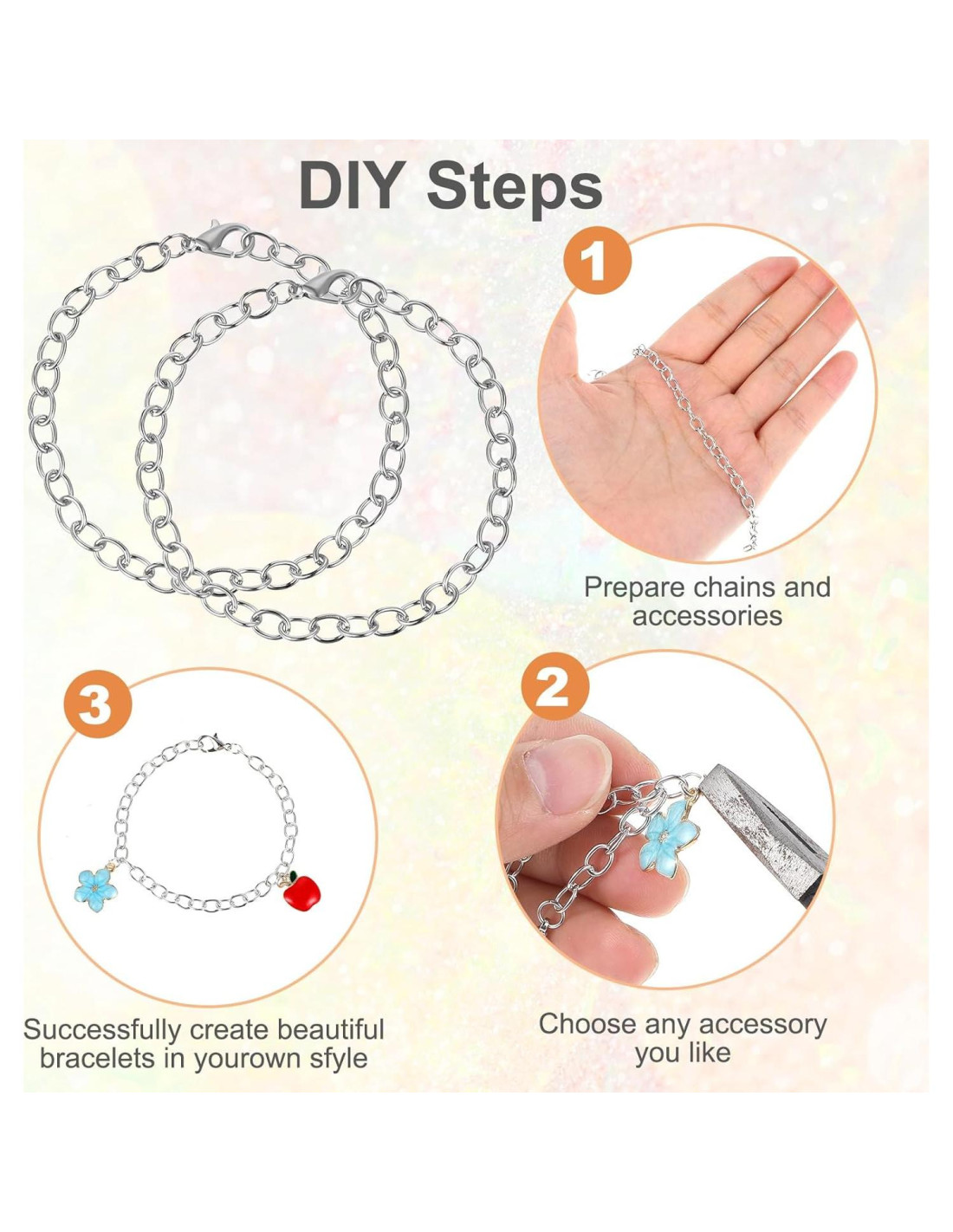 DIY Steps

1

Prepare chains and accessories

3

Successfully create beautiful bracelets in yourown sfyle

2

Choose any accessory you like