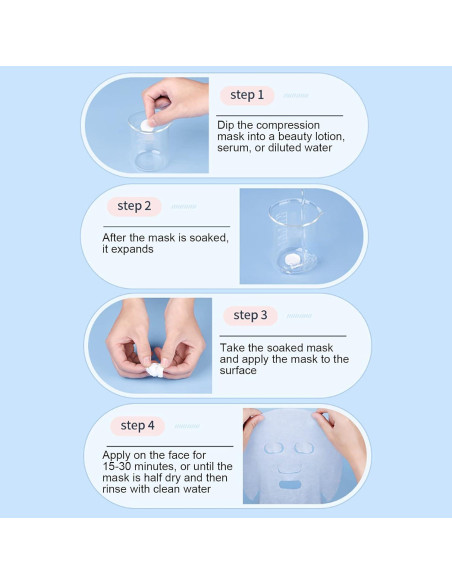 step 1

Dip the compression mask into a beauty lotion, serum, or diluted water

step 2

After the mask is soaked, it expands

step 3

Take the soaked mask and apply the mask to the surface

step 4

Apply on the face for 15-30 minutes, or until the mask is half dry and then rinse with clean water