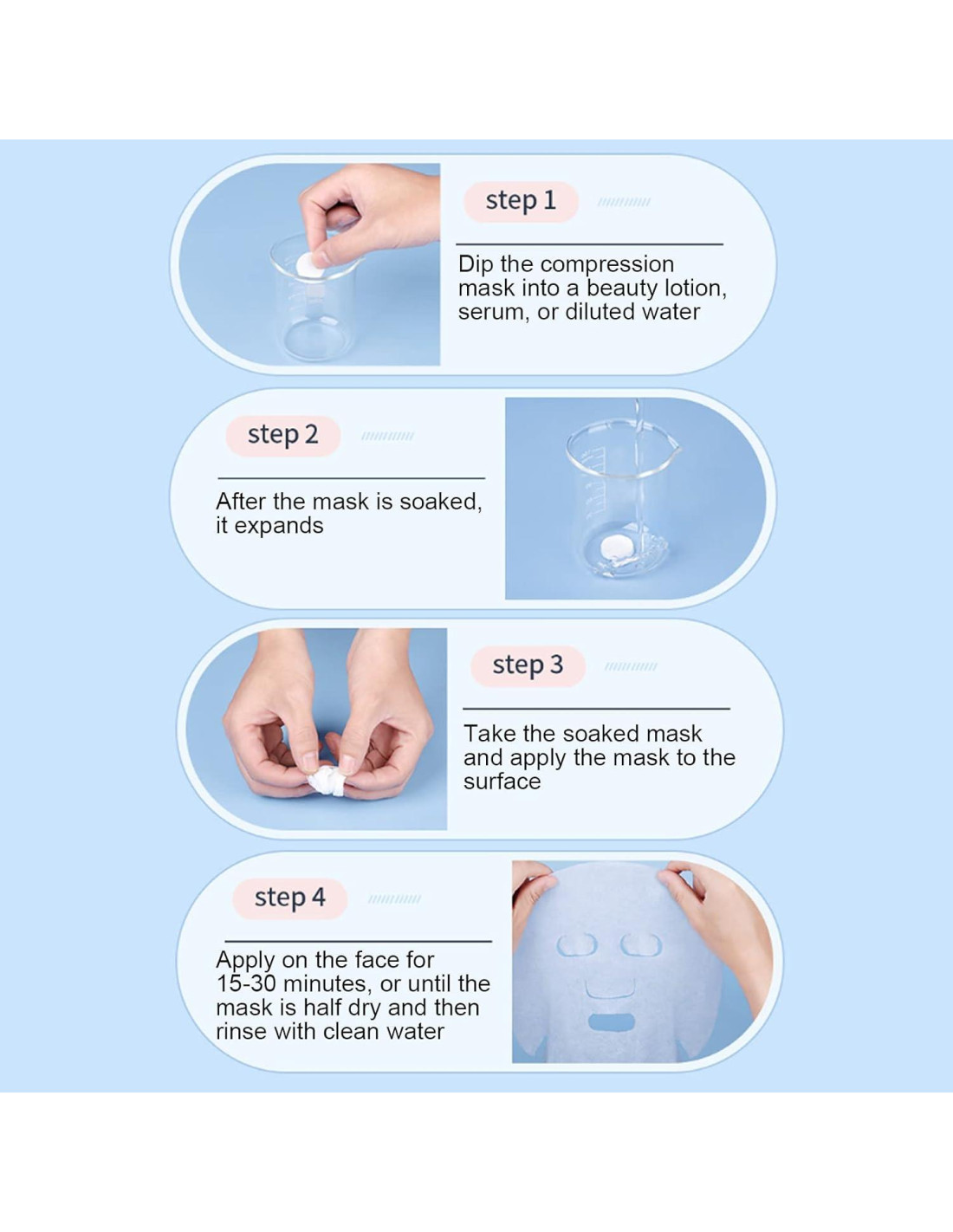 step 1

Dip the compression mask into a beauty lotion, serum, or diluted water

step 2

After the mask is soaked, it expands

step 3

Take the soaked mask and apply the mask to the surface

step 4

Apply on the face for 15-30 minutes, or until the mask is half dry and then rinse with clean water