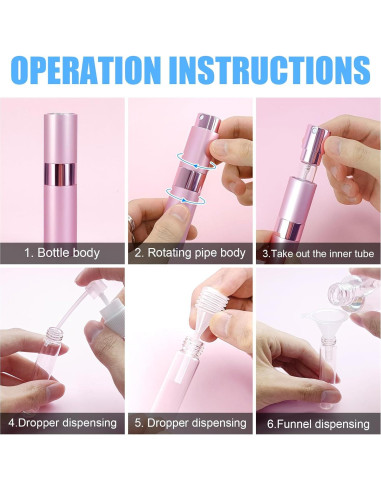 OPERATION INSTRUCTIONS

1. Bottle body

2. Rotating pipe body

3.Take out the inner tube

4.Dropper dispensing

5. Dropper dispensing

6.Funnel dispensing