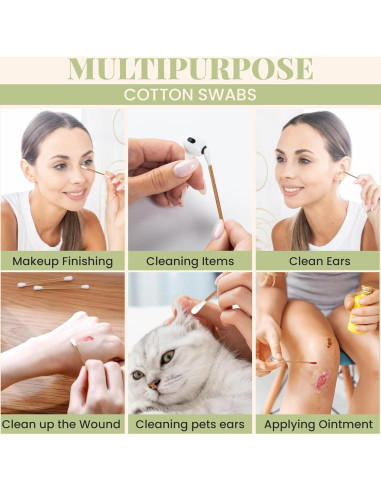 MULTIPURPOSE
COTTON SWABS

Makeup Finishing

Cleaning Items

Clean Ears

Clean up the Wound

Cleaning pets ears

Applying Ointment