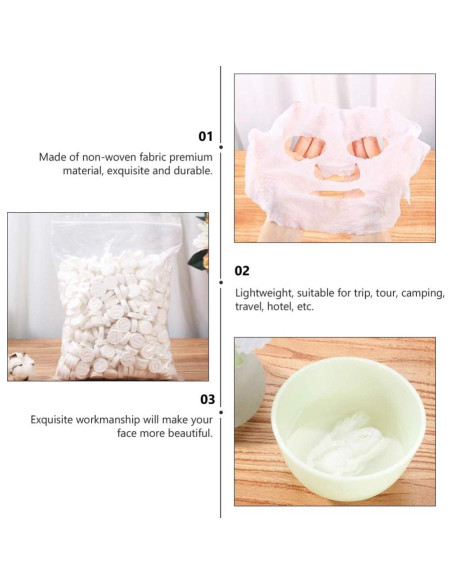 01

Made of non-woven fabric premium material, exquisite and durable.

02

Lightweight, suitable for trip, tour, camping, travel, hotel, etc.

03

Exquisite workmanship will make your face more beautiful.