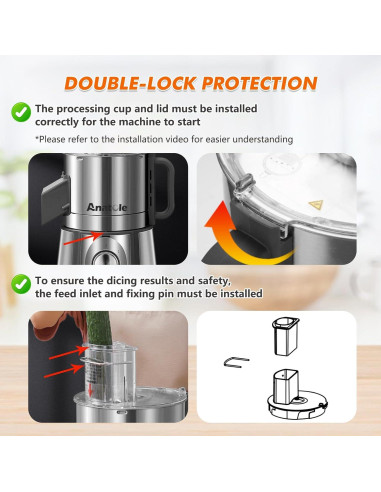 DOUBLE-LOCK PROTECTION

The processing cup and lid must be installed correctly for the machine to start

*Please refer to the installation video for easier understanding

AnatOle

To ensure the dicing results and safety, the feed inlet and fixing pin must be installed