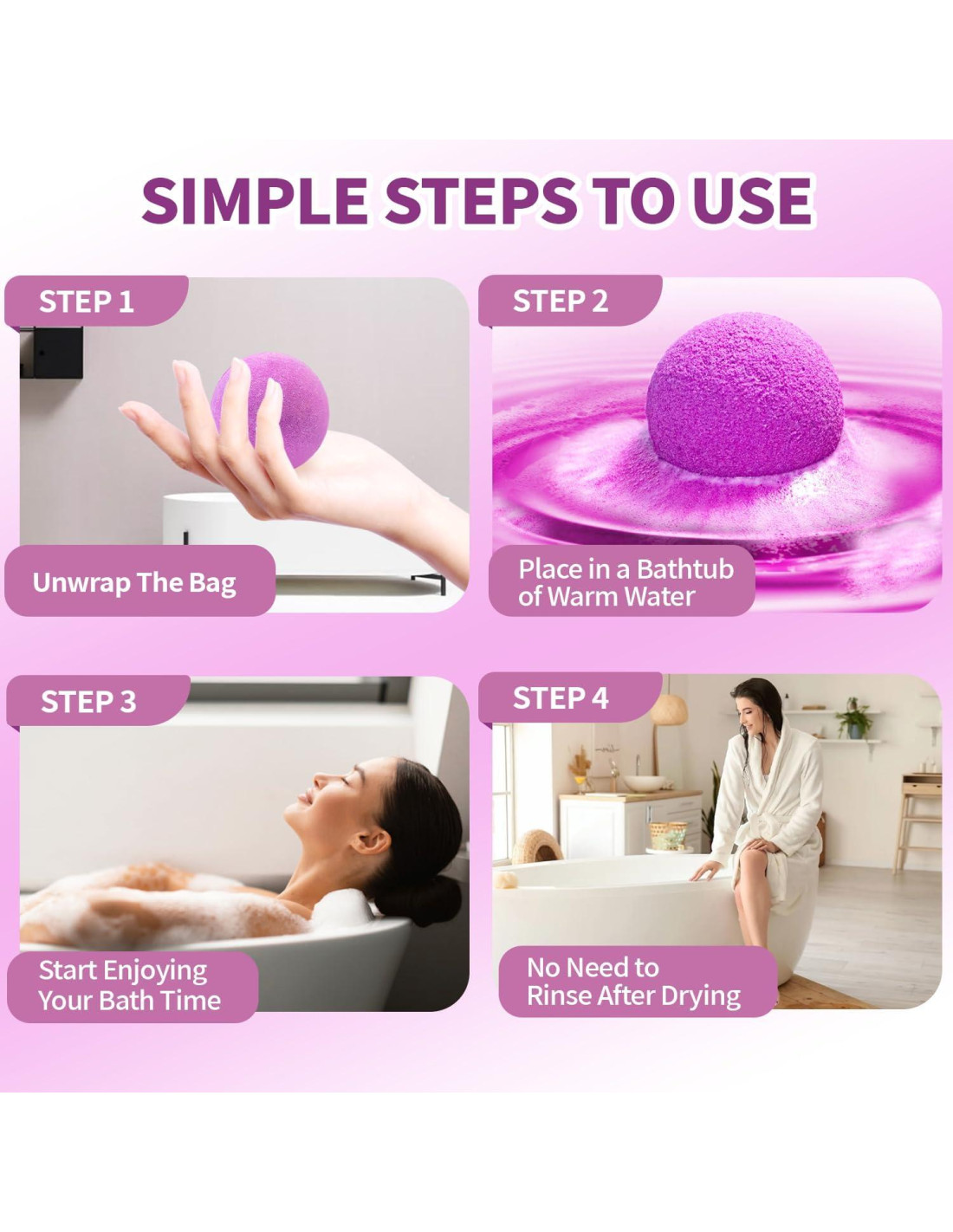 SIMPLE STEPS TO USE

STEP 1

Unwrap The Bag

STEP 2

Place in a Bathtub of Warm Water

STEP 3

Start Enjoying Your Bath Time

STEP 4

No Need to Rinse After Drying