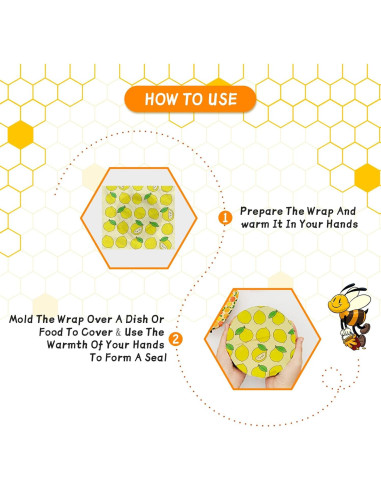 HOW TO USE

1 Prepare The Wrap And warm It In Your Hands

Mold The Wrap Over A Dish Or Food To Cover & Use The Warmth Of Your Hands To Form A Seal 2