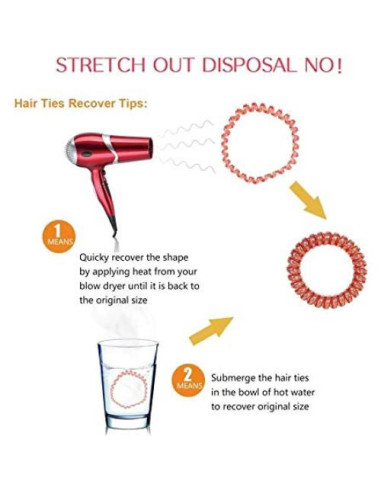 STRETCH OUT DISPOSAL NO!

Hair Ties Recover Tips:

1 MEANS

Quicky recover the shape by applying heat from your blow dryer until it is back to the original size

2 MEANS

Submerge the hair ties in the bowl of hot water to recover original size