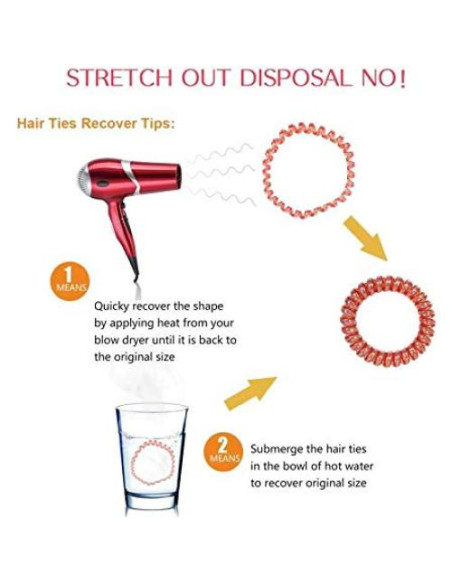 STRETCH OUT DISPOSAL NO!

Hair Ties Recover Tips:

1 MEANS

Quicky recover the shape by applying heat from your blow dryer until it is back to the original size

2 MEANS

Submerge the hair ties in the bowl of hot water to recover original size