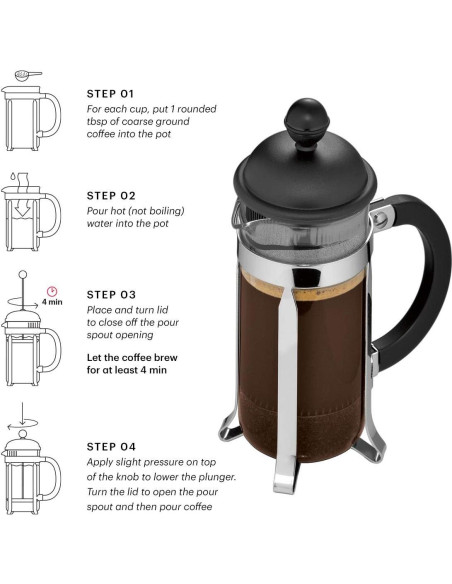 STEP 01
For each cup, put 1 rounded tbsp of coarse ground coffee into the pot

STEP 02
Pour hot (not boiling) water into the pot

4 min

STEP 03
Place and turn lid to close off the pour spout opening

Let the coffee brew for at least 4 min

STEP 04
Apply slight pressure on top of the knob to lower the plunger. Turn the lid to open the pour spout and then pour coffee