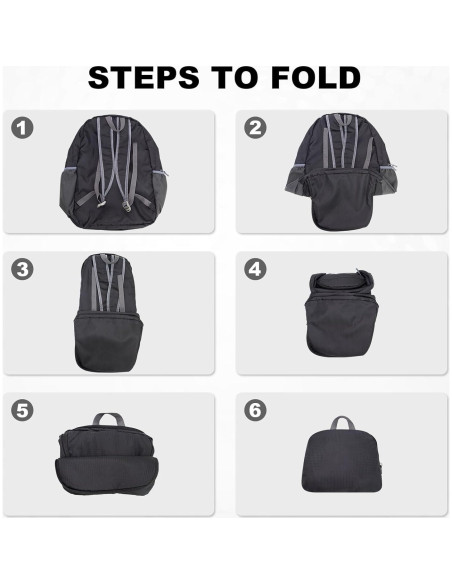 STEPS TO FOLD

1

2

3

4

5

6