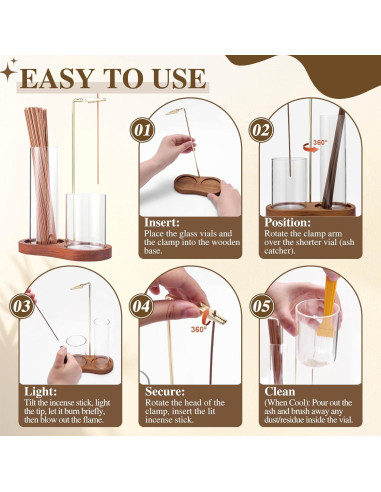 EASY TO USE

01

Insert:
Place the glass vials and the clamp into the wooden base.

02

360°

Position:
Rotate the clamp arm over the shorter vial (ash catcher).

03

Light:
Tilt the incense stick, light the tip, let it burn briefly, then blow out the flame.

04

360°

Secure:
Rotate the head of the clamp, insert the lit incense stick.

05

Clean
(When Cool): Pour out the ash and brush away any dust/residue inside the vial.