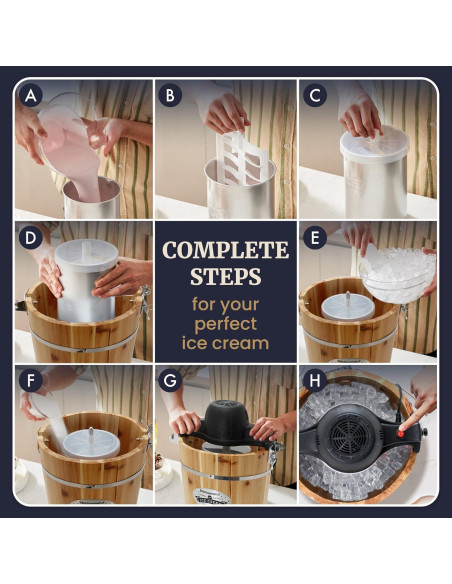 A

B

C

D

COMPLETE STEPS

for your perfect ice cream

E

F

G

H