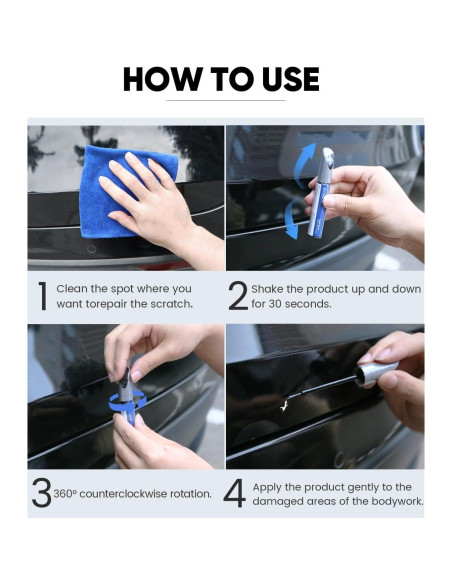 HOW TO USE

1 Clean the spot where you want torepair the scratch.

2 Shake the product up and down for 30 seconds.

3 360° counterclockwise rotation.

4 Apply the product gently to the damaged areas of the bodywork.