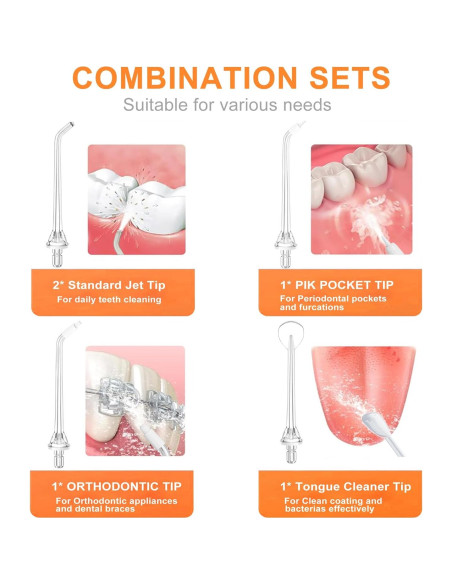 COMBINATION SETS

Suitable for various needs

2* Standard Jet Tip

For daily teeth cleaning

1* PIK POCKET TIP

For Periodontal pockets and furcations

1* ORTHODONTIC TIP

For Orthodontic appliances and dental braces

1* Tongue Cleaner Tip

For Clean coating and bacterias effectively