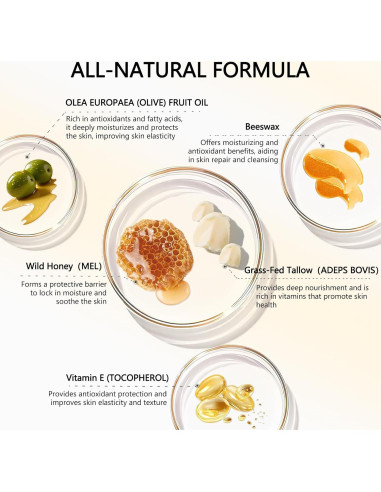 ALL-NATURAL FORMULA

OLEA EUROPAEA (OLIVE) FRUIT OIL

Rich in antioxidants and fatty acids, it deeply moisturizes and protects the skin, improving skin elasticity

Beeswax

Offers moisturizing and antioxidant benefits, aiding in skin repair and cleansing

Wild Honey (MEL)

Forms a protective barrier to lock in moisture and soothe the skin

Grass-Fed Tallow (ADEPS BOVIS)

Provides deep nourishment and is rich in vitamins that promote skin health

Vitamin E (TOCOPHEROL)

Provides antioxidant protection and improves skin elasticity and texture