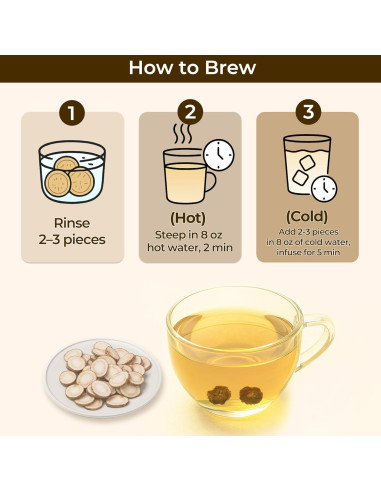 How to Brew

1

Rinse
2–3 pieces

2

(Hot)
Steep in 8 oz hot water, 2 min

3

(Cold)
Add 2-3 pieces in 8 oz of cold water, infuse for 5 min