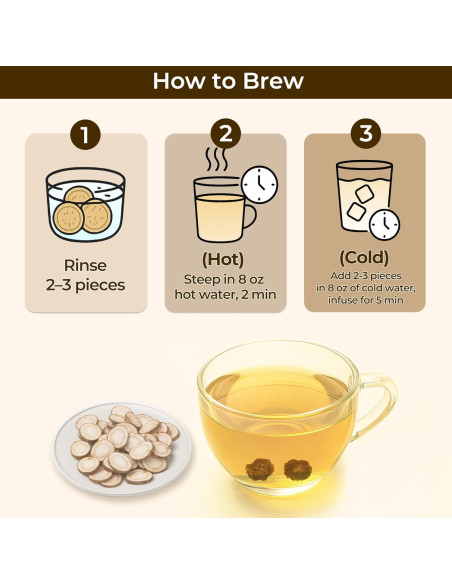 How to Brew

1

Rinse 2–3 pieces

2

(Hot)
Steep in 8 oz hot water, 2 min

3

(Cold)
Add 2-3 pieces in 8 oz of cold water, infuse for 5 min