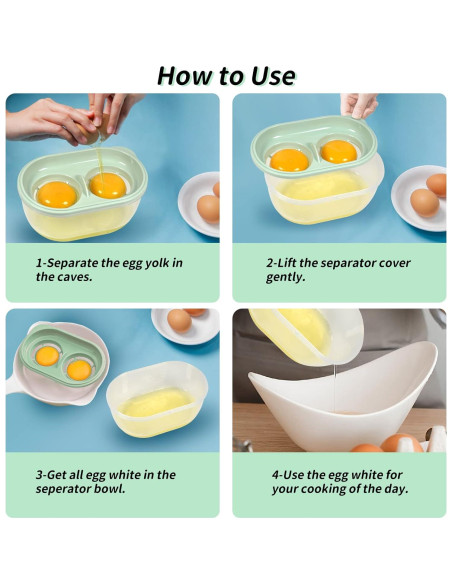 How to Use

1-Separate the egg yolk in the caves.

2-Lift the separator cover gently.

3-Get all egg white in the seperator bowl.

4-Use the egg white for your cooking of the day.