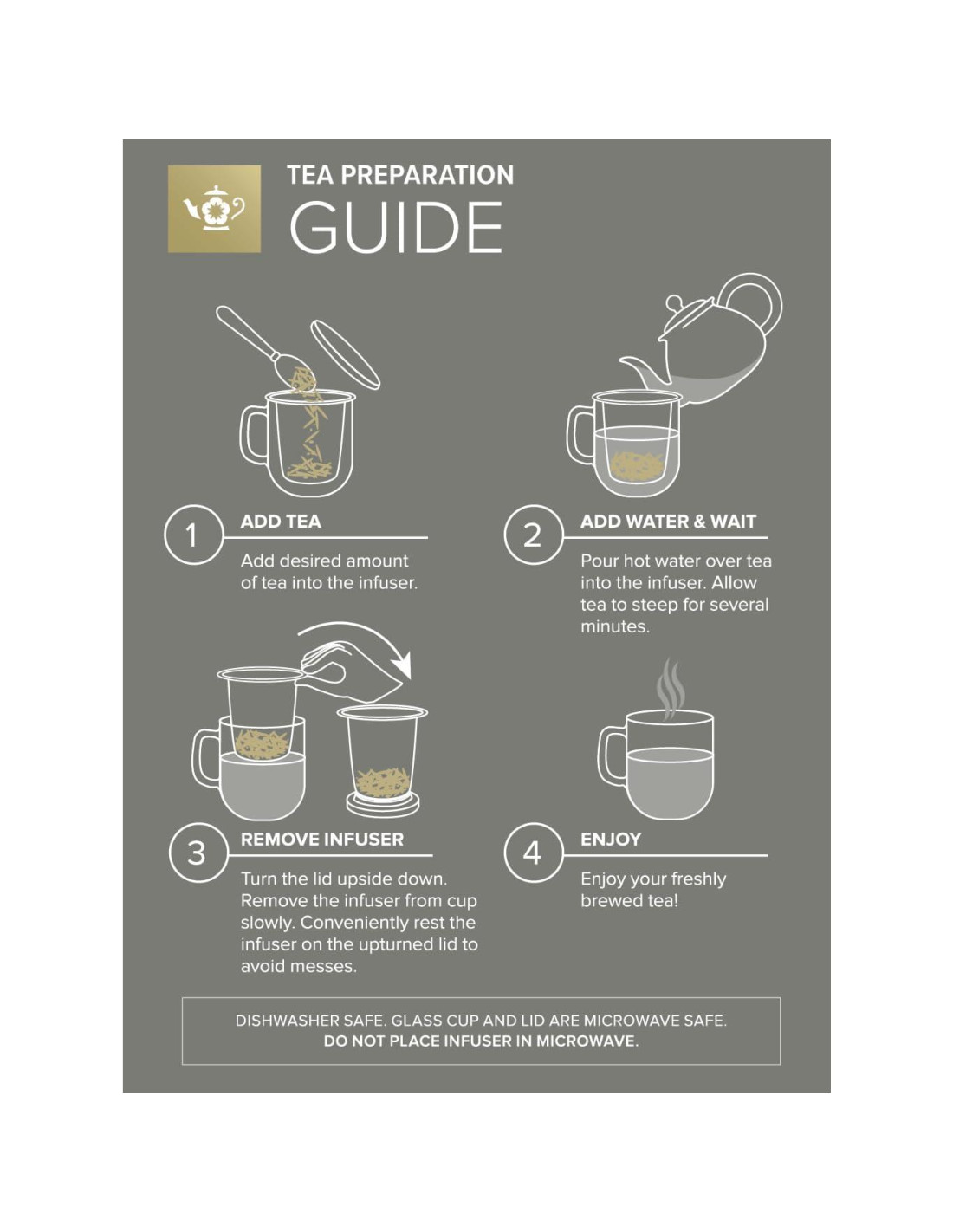 TEA PREPARATION
GUIDE

1
ADD TEA
Add desired amount of tea into the infuser.

2
ADD WATER & WAIT
Pour hot water over tea into the infuser. Allow tea to steep for several minutes.

3
REMOVE INFUSER
Turn the lid upside down. Remove the infuser from cup slowly. Conveniently rest the infuser on the upturned lid to avoid messes.

4
ENJOY
Enjoy your freshly brewed tea!

DISHWASHER SAFE. GLASS CUP AND LID ARE MICROWAVE SAFE.
DO NOT PLACE INFUSER IN MICROWAVE.