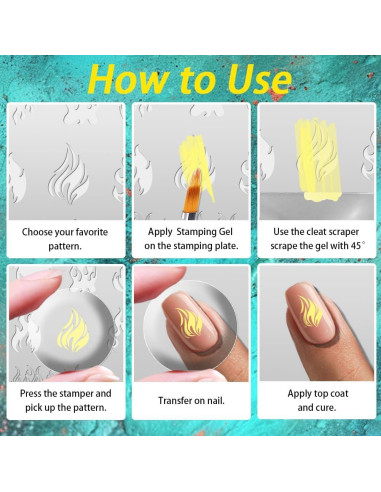 How to Use

Choose your favorite pattern.

Apply Stamping Gel on the stamping plate.

Use the cleat scraper scrape the gel with 45°

Press the stamper and pick up the pattern.

Transfer on nail.

Apply top coat and cure.