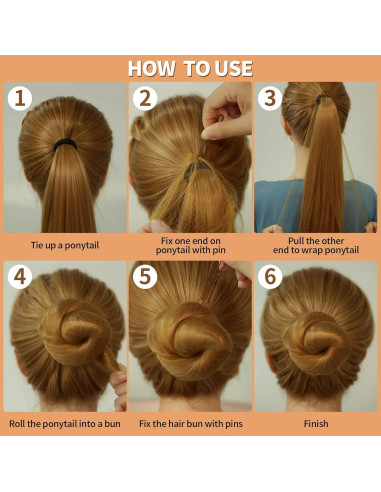 HOW TO USE

1

Tie up a ponytail

2

Fix one end on ponytail with pin

3

Pull the other end to wrap ponytail

4

Roll the ponytail into a bun

5

Fix the hair bun with pins

6

Finish